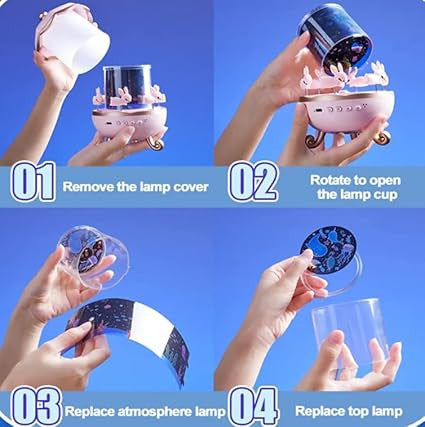 01 Remove the lamp cover

02 Rotate to open the lamp cup

03 Replace atmosphere lamp

04 Replace top lamp