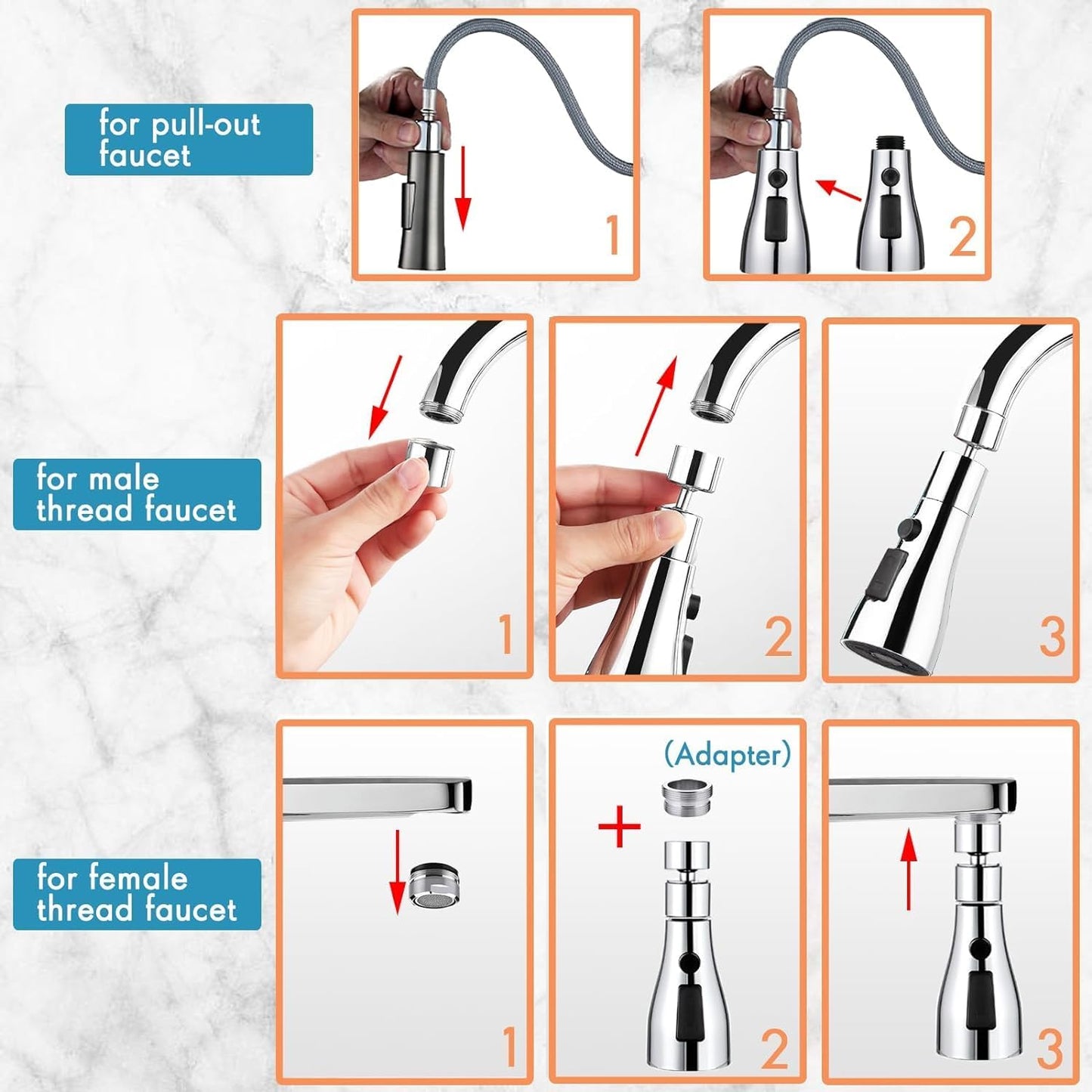 for pull-out faucet

1

2

for male thread faucet

1

2

3

for female thread faucet

1

(Adapter)

+

2

3